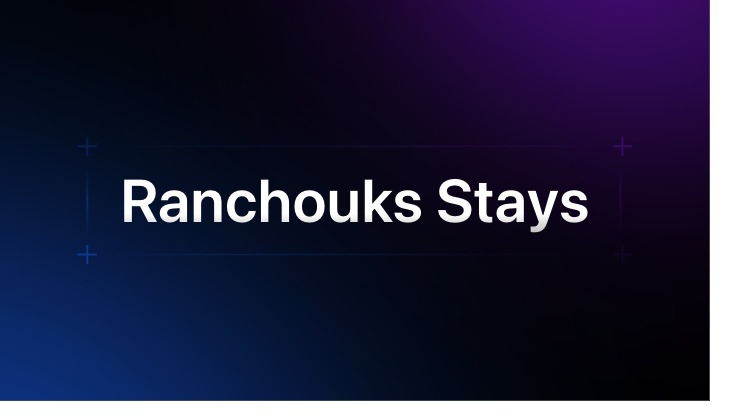 Ranchouks Stays