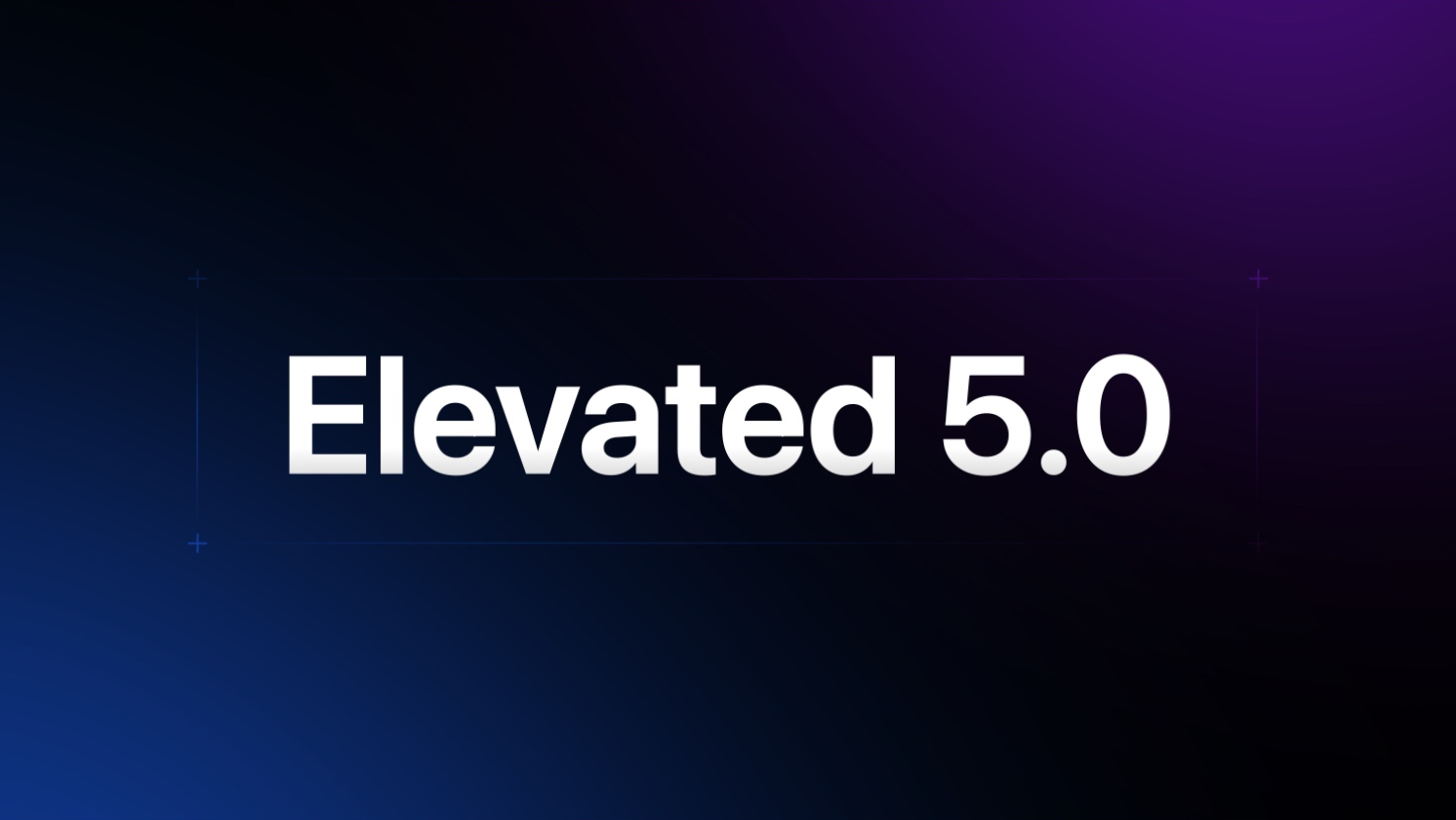 Elevated 5.0