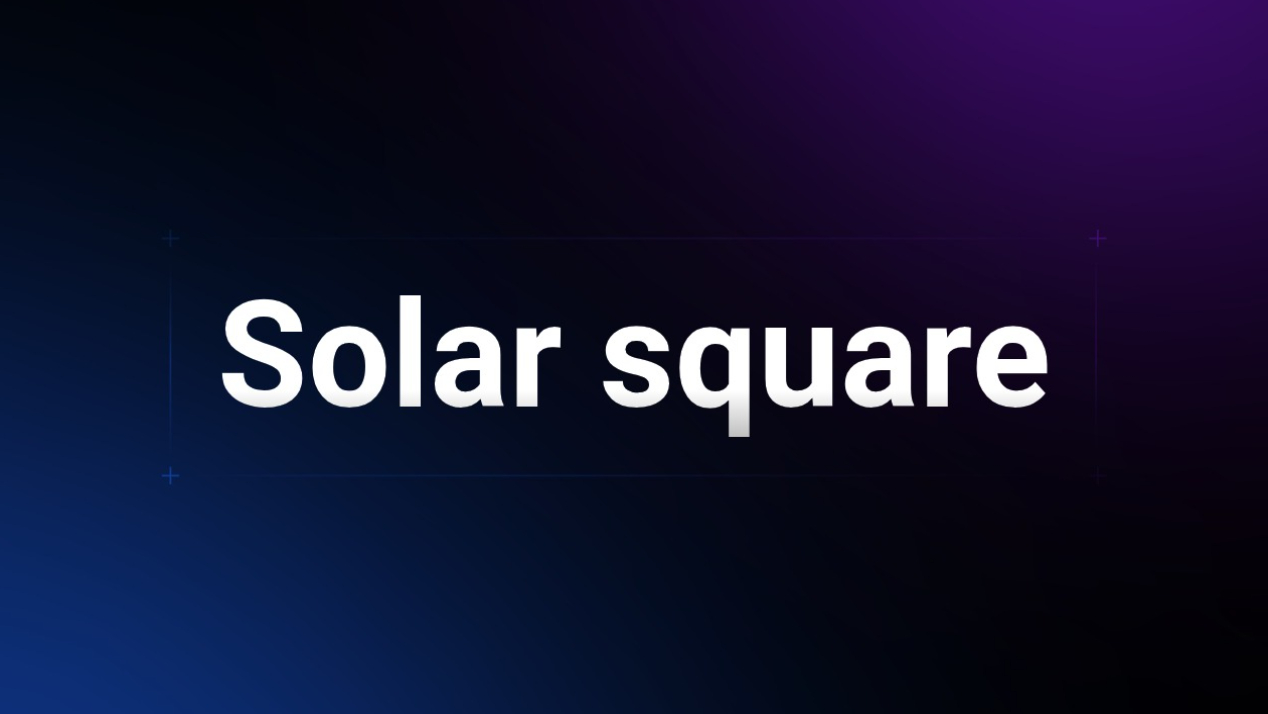 Solar square