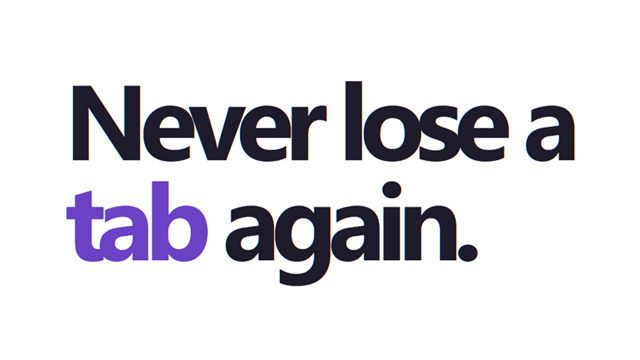 Never lose a tab again.